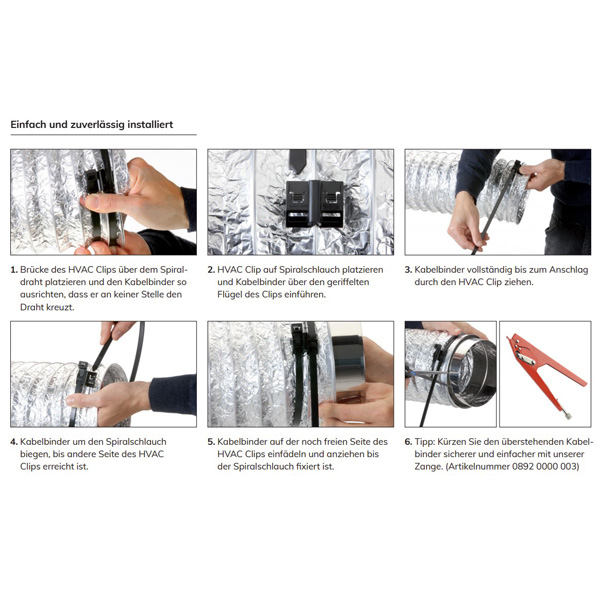 Einfach und zuverlässig installiert

1. Brücke des HVAC Clips über dem Spiraldraht platzieren und den Kabelbinder so ausrichten, dass er an keiner Stelle den Draht kreuzt.

2. HVAC Clip auf Spiralschlauch platzieren und Kabelbinder über den geriffelten Flügel des Clips einführen.

3. Kabelbinder vollständig bis zum Anschlag durch den HVAC Clip ziehen.

4. Kabelbinder um den Spiralschlauch biegen, bis andere Seite des HVAC Clips erreicht ist.

5. Kabelbinder auf der noch freien Seite des HVAC Clips einfädeln und anziehen bis der Spiralschlauch fixiert ist.

6. Tipp: Kürzen Sie den überstehenden Kabelbinder sicherer und einfacher mit unserer Zange. (Artikelnummer 0892 0000 003)