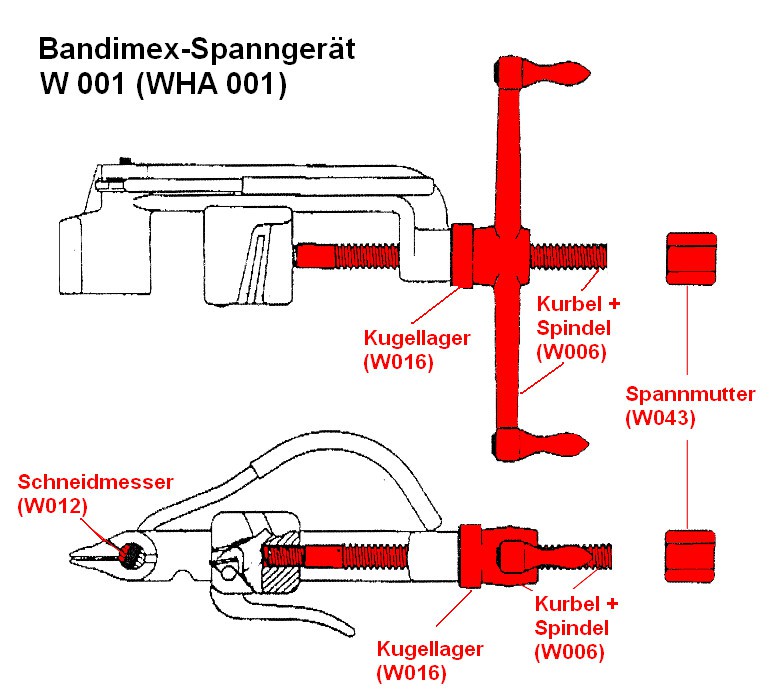 Bandimex-Spanngerät
W 001 (WHA 001)

Kugellager
(W016)

Kurbel +
Spindel
(W006)

Spannmutter
(W043)

Schneidmesser
(W012)

Kugellager
(W016)

Kurbel +
Spindel
(W006)